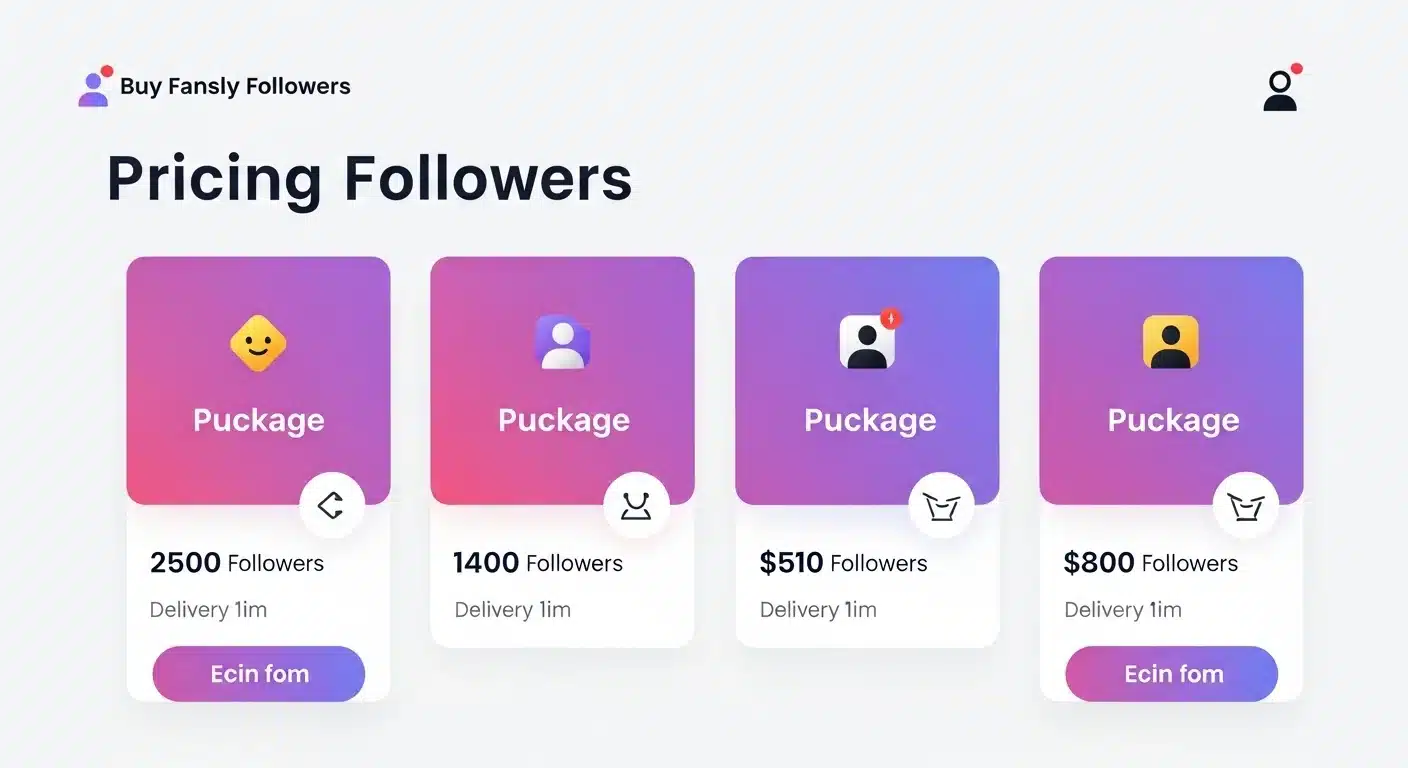 Buy Fansly Followers

Pricing Followers

Puckage

2500 Followers

Delivery 1im

Ecin fom

Puckage

1400 Followers

Delivery 1im

Puckage

$510 Followers

Delivery 1im

Puckage

$800 Followers

Delivery 1im

Ecin fom